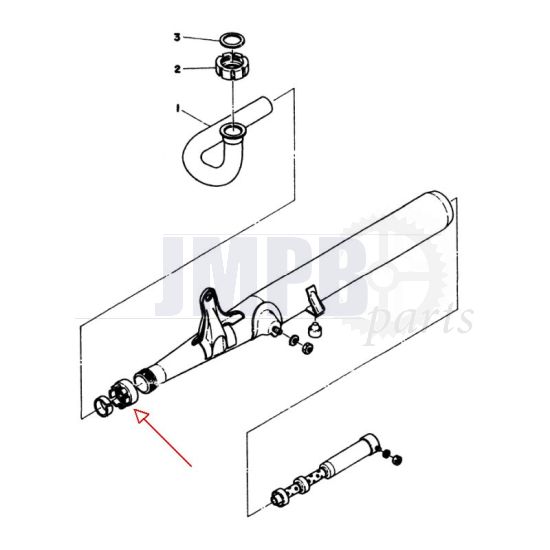 3
2
1
JMPB
parts