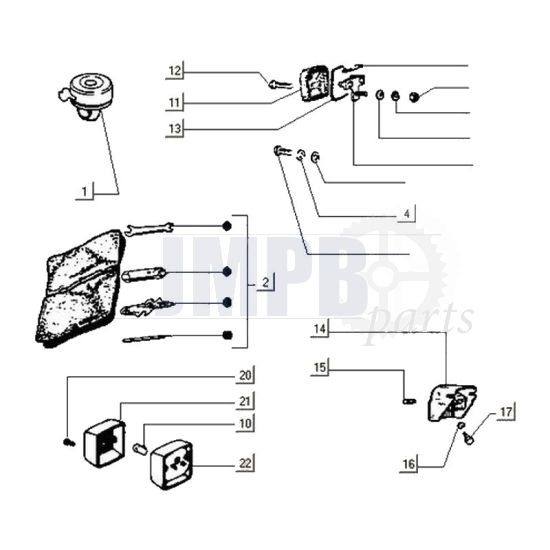 12

11

13

1

4

2

JMPB parts

14

15

20

21

10

22

17

16